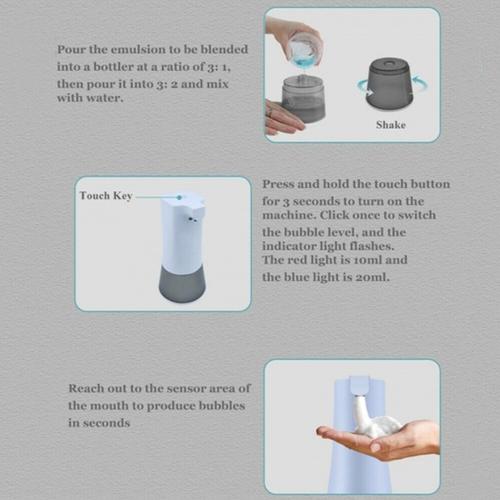 Pour the emulsion to be blended into a bottler at a ratio of 3: 1, then pour it into 3: 2 and mix with water.

Shake

Touch Key

Press and hold the touch button for 3 seconds to turn on the machine. Click once to switch the bubble level, and the indicator light flashes. The red light is 10ml and the blue light is 20ml.

Reach out to the sensor area of the mouth to produce bubbles in seconds