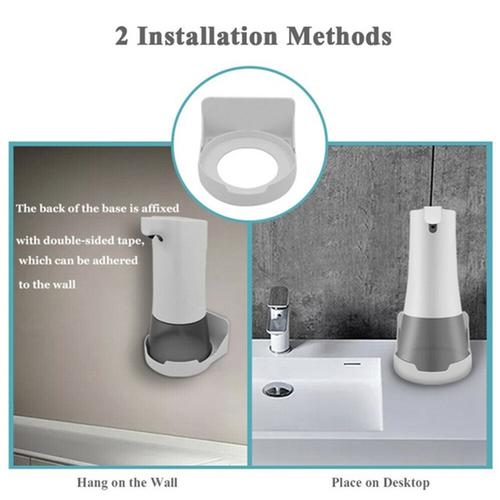 2 Installation Methods

The back of the base is affixed with double-sided tape, which can be adhered to the wall

Hang on the Wall

Place on Desktop